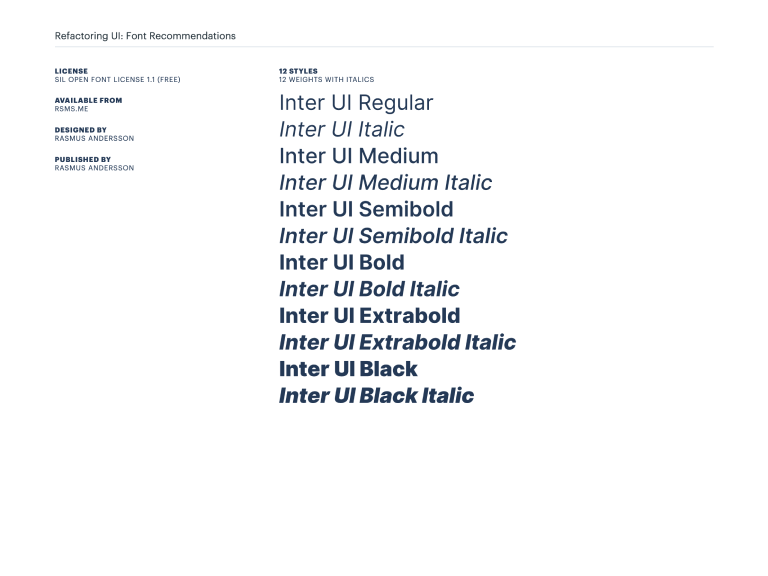 Refactoring UI: Font Recommendations

LICENSE
SIL OPEN FONT LICENSE 1.1 (FREE)

AVAILABLE FROM
RSMS.ME

DESIGNED BY
RASMUS ANDERSSON

PUBLISHED BY
RASMUS ANDERSSON

12 STYLES
12 WEIGHTS WITH ITALICS

Inter UI Regular
Inter UI Italic
Inter UI Medium
Inter UI Medium Italic
Inter UI Semibold
Inter UI Semibold Italic
Inter UI Bold
Inter UI Bold Italic
Inter UI Extrabold
Inter UI Extrabold Italic
Inter UI Black
Inter UI Black Italic